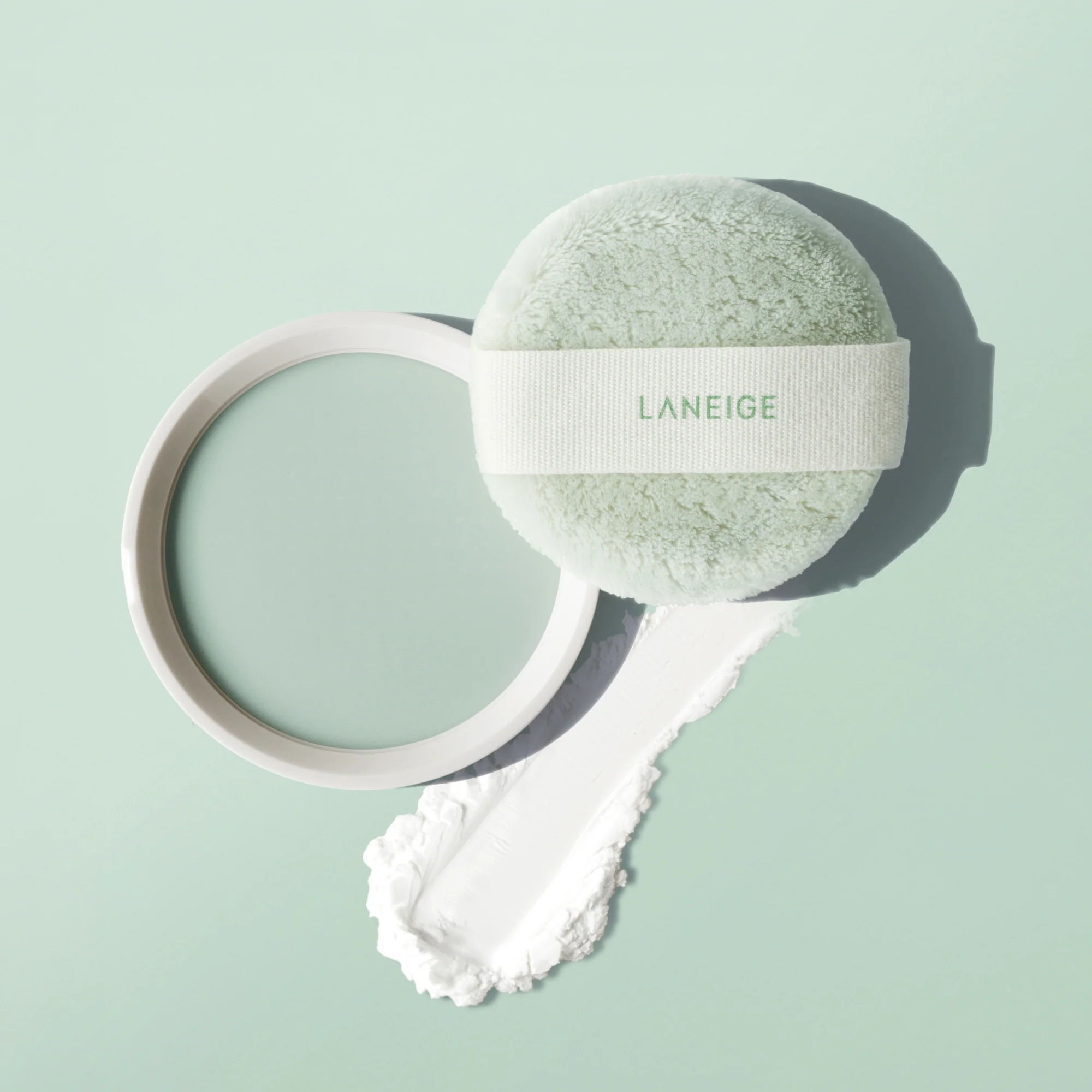 LANEIGE